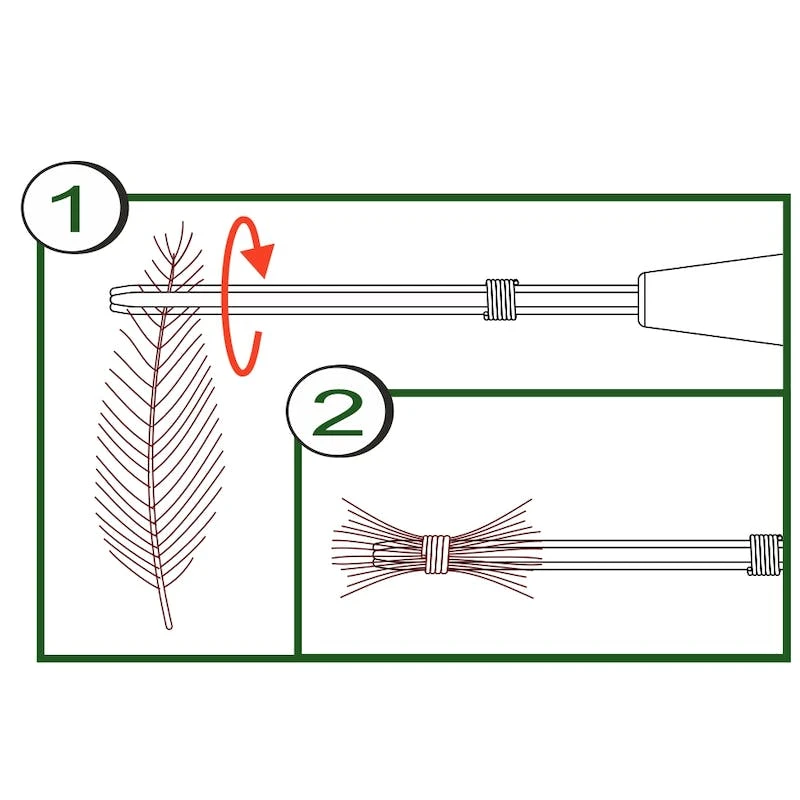 1

2