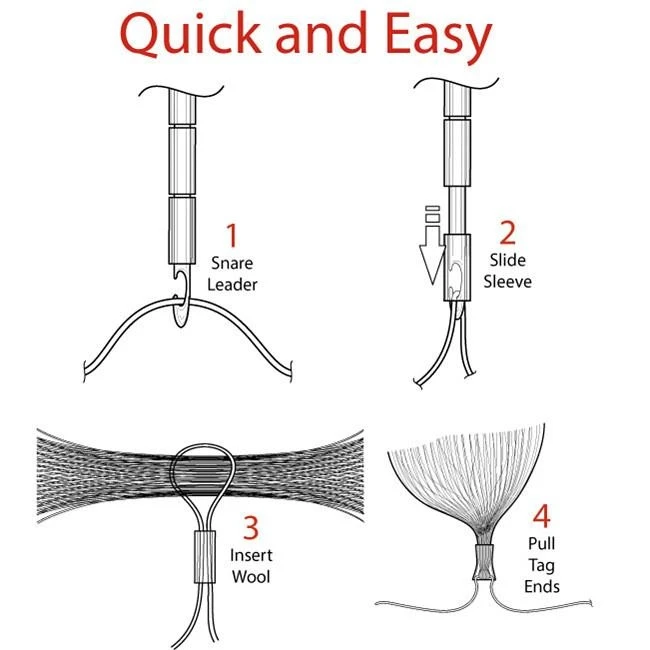 Quick and Easy

1
Snare
Leader

2
Slide
Sleeve

3
Insert
Wool

4
Pull
Tag
Ends