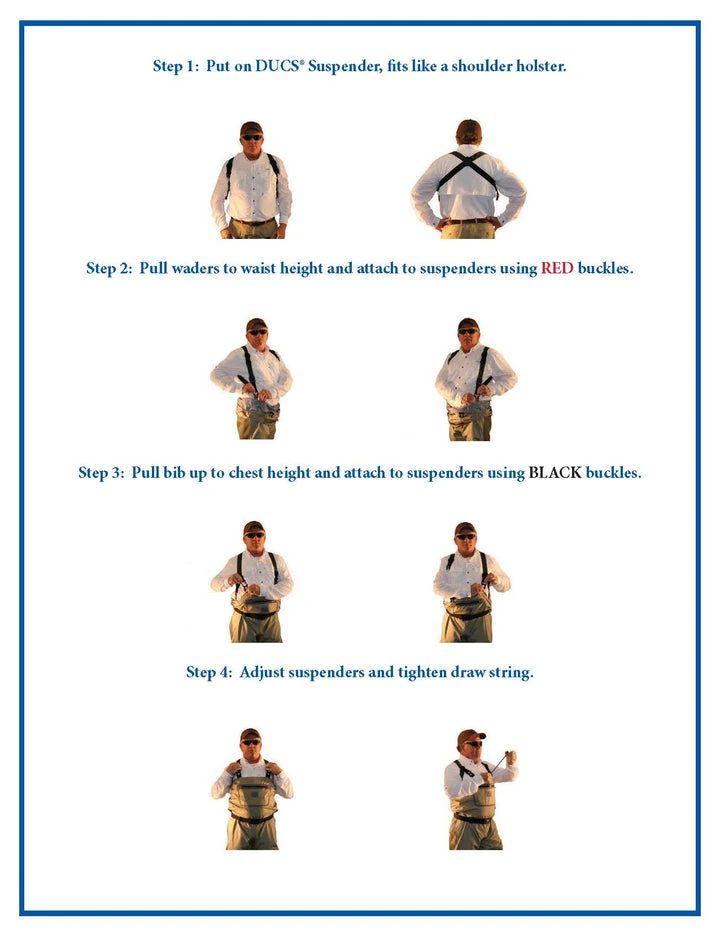 Step 1: Put on DUCS® Suspender, fits like a shoulder holster.

Step 2: Pull waders to waist height and attach to suspenders using RED buckles.

Step 3: Pull bib up to chest height and attach to suspenders using BLACK buckles.

Step 4: Adjust suspenders and tighten draw string.